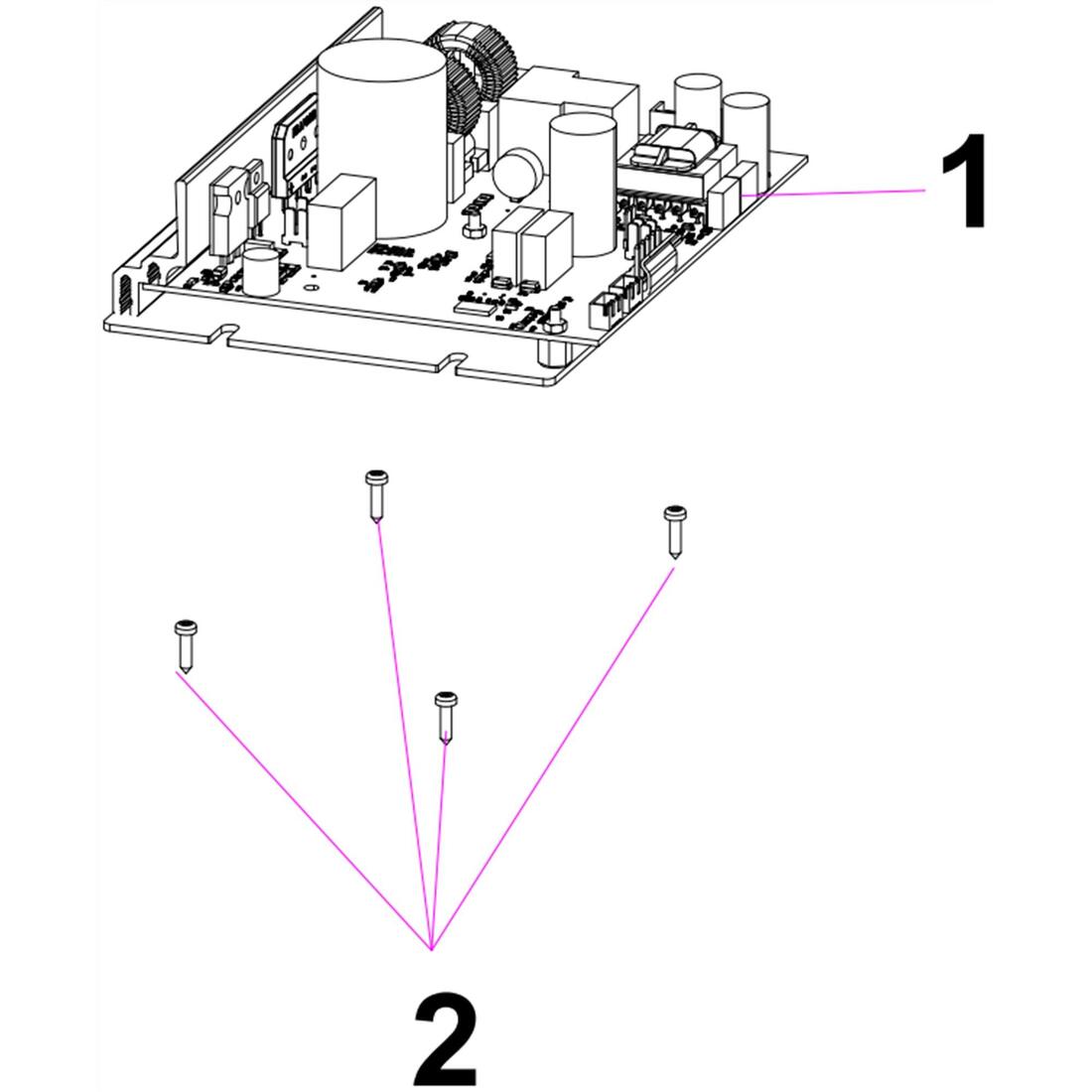 1

2