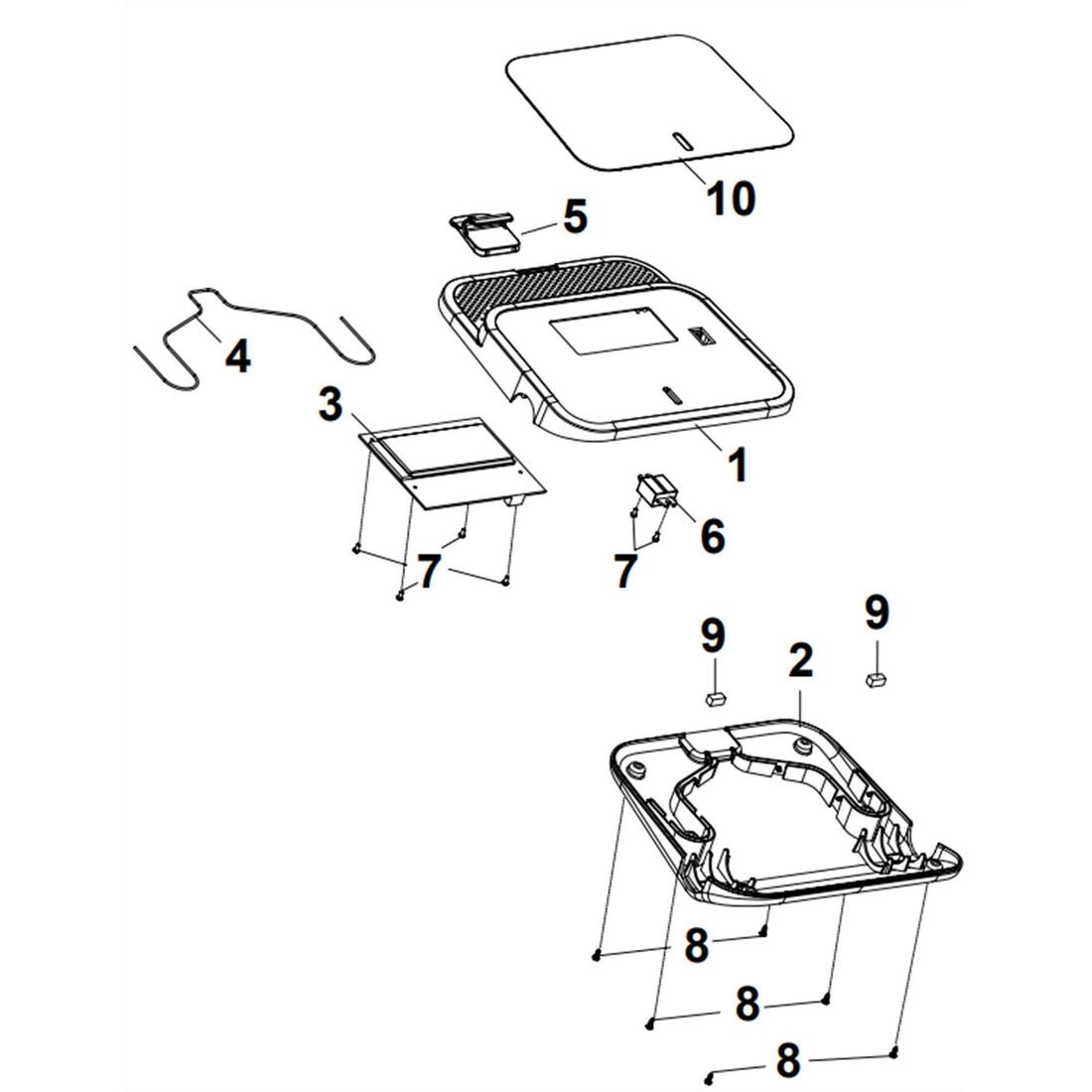 10
5
4
3
1
6
7
7
9
9
2
8
8
8