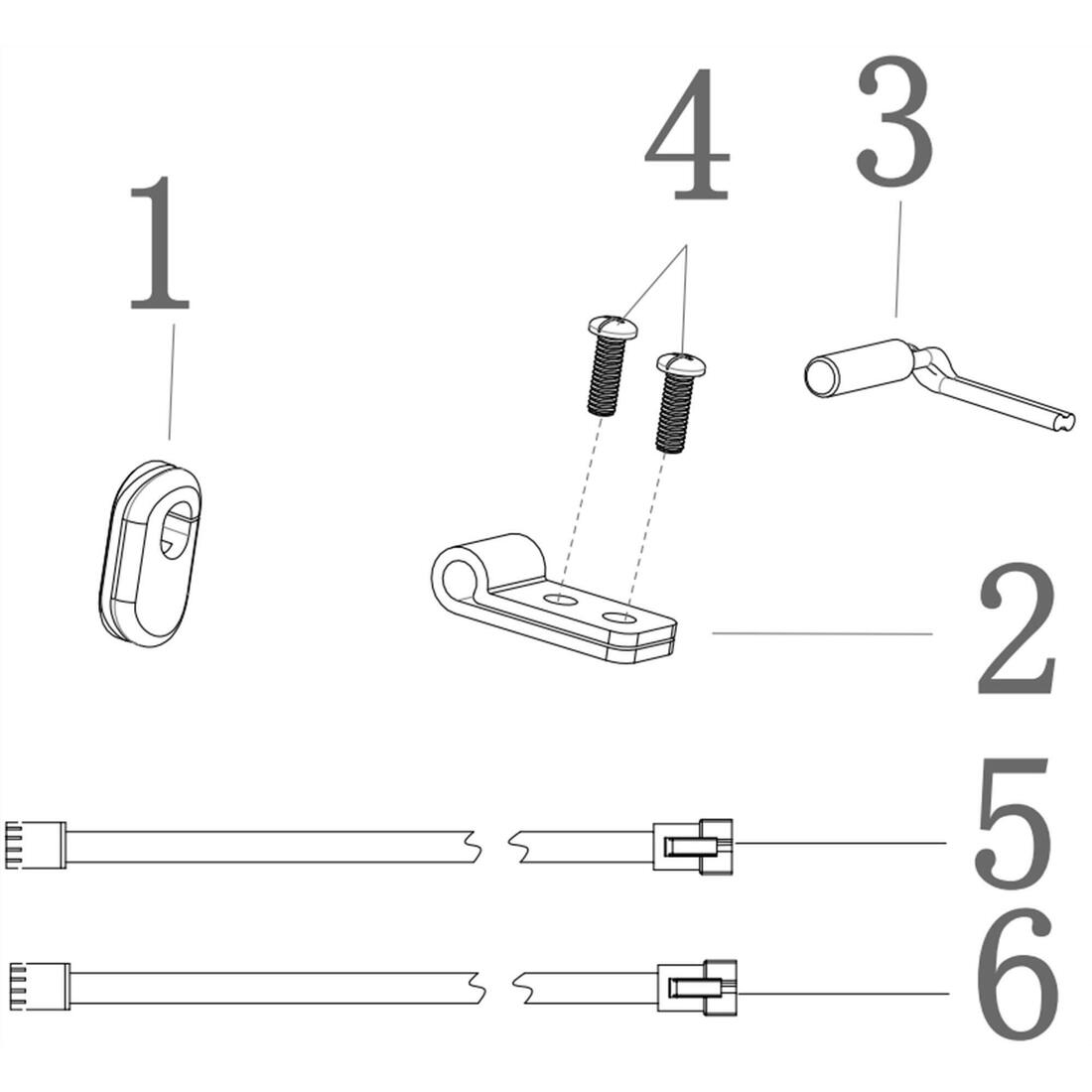 1
4
3
2
5
6